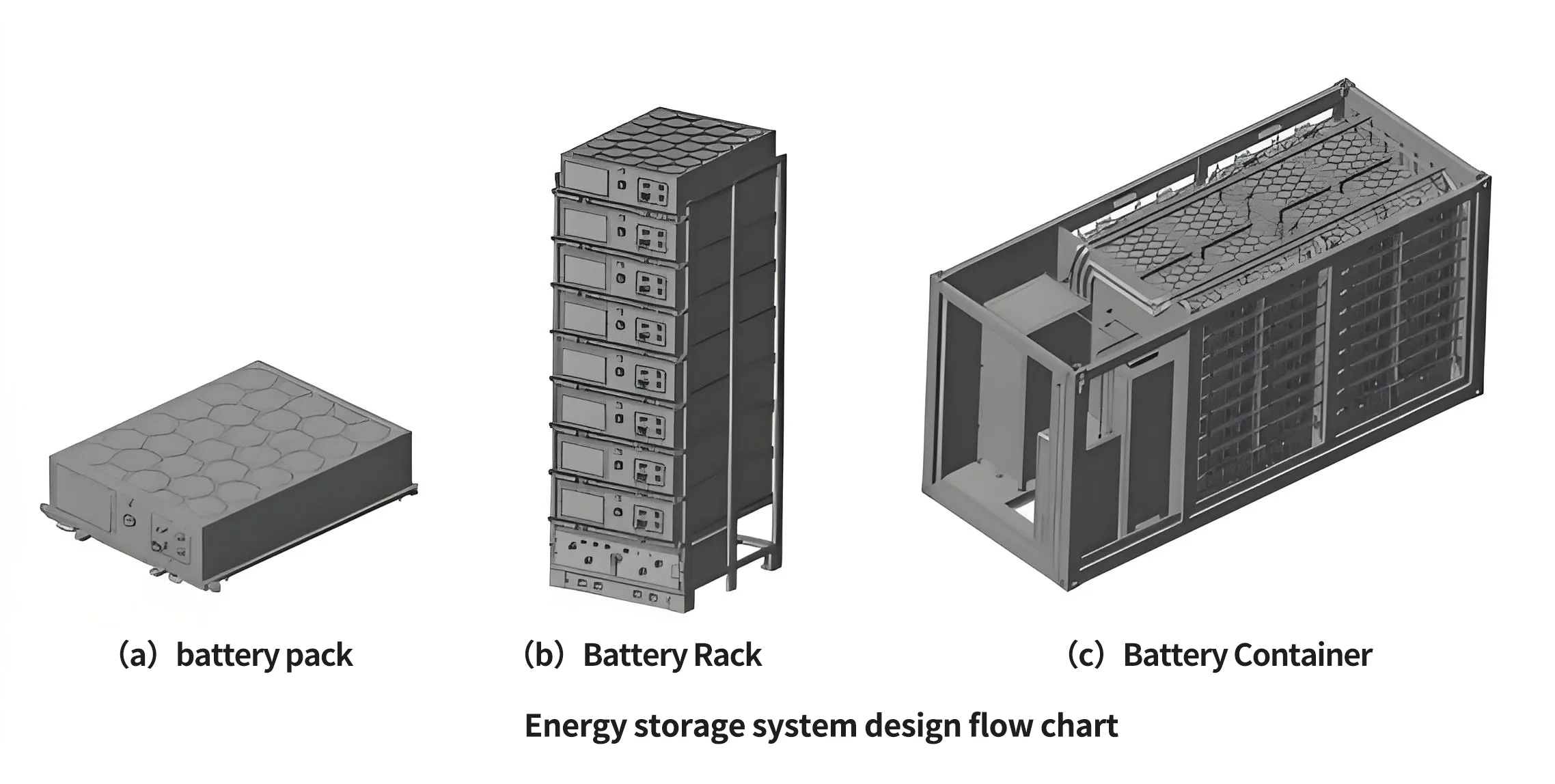 (a) battery pack

(b) Battery Rack

(c) Battery Container

Energy storage system design flow chart