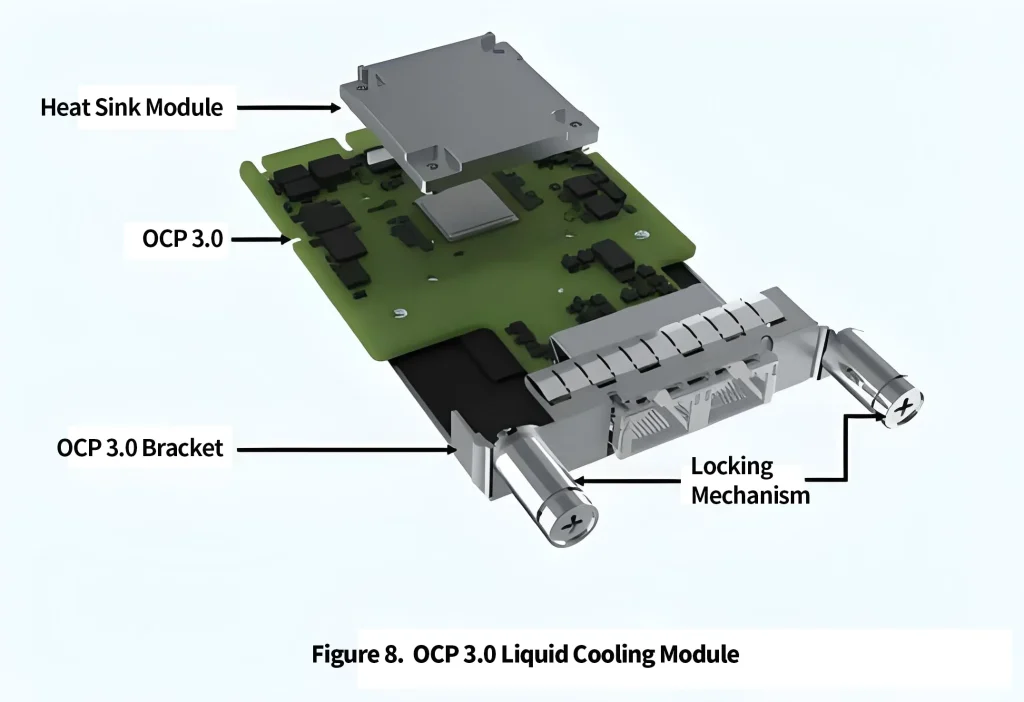 Heat Sink Module

OCP 3.0

OCP 3.0 Bracket

Locking Mechanism

Figure 8. OCP 3.0 Liquid Cooling Module